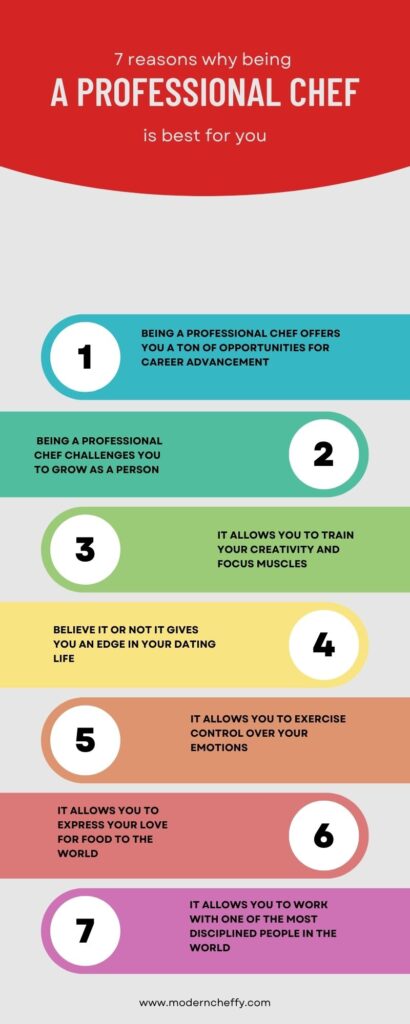 7 reasons why being

A PROFESSIONAL CHEF

is best for you

1

BEING A PROFESSIONAL CHEF OFFERS YOU A TON OF OPPORTUNITIES FOR CAREER ADVANCEMENT

BEING A PROFESSIONAL CHEF CHALLENGES YOU TO GROW AS A PERSON

2

3

IT ALLOWS YOU TO TRAIN YOUR CREATIVITY AND FOCUS MUSCLES

BELIEVE IT OR NOT IT GIVES YOU AN EDGE IN YOUR DATING LIFE

4

5

IT ALLOWS YOU TO EXERCISE CONTROL OVER YOUR EMOTIONS

IT ALLOWS YOU TO EXPRESS YOUR LOVE FOR FOOD TO THE WORLD

6

7

IT ALLOWS YOU TO WORK WITH ONE OF THE MOST DISCIPLINED PEOPLE IN THE WORLD

www.moderncheffy.com